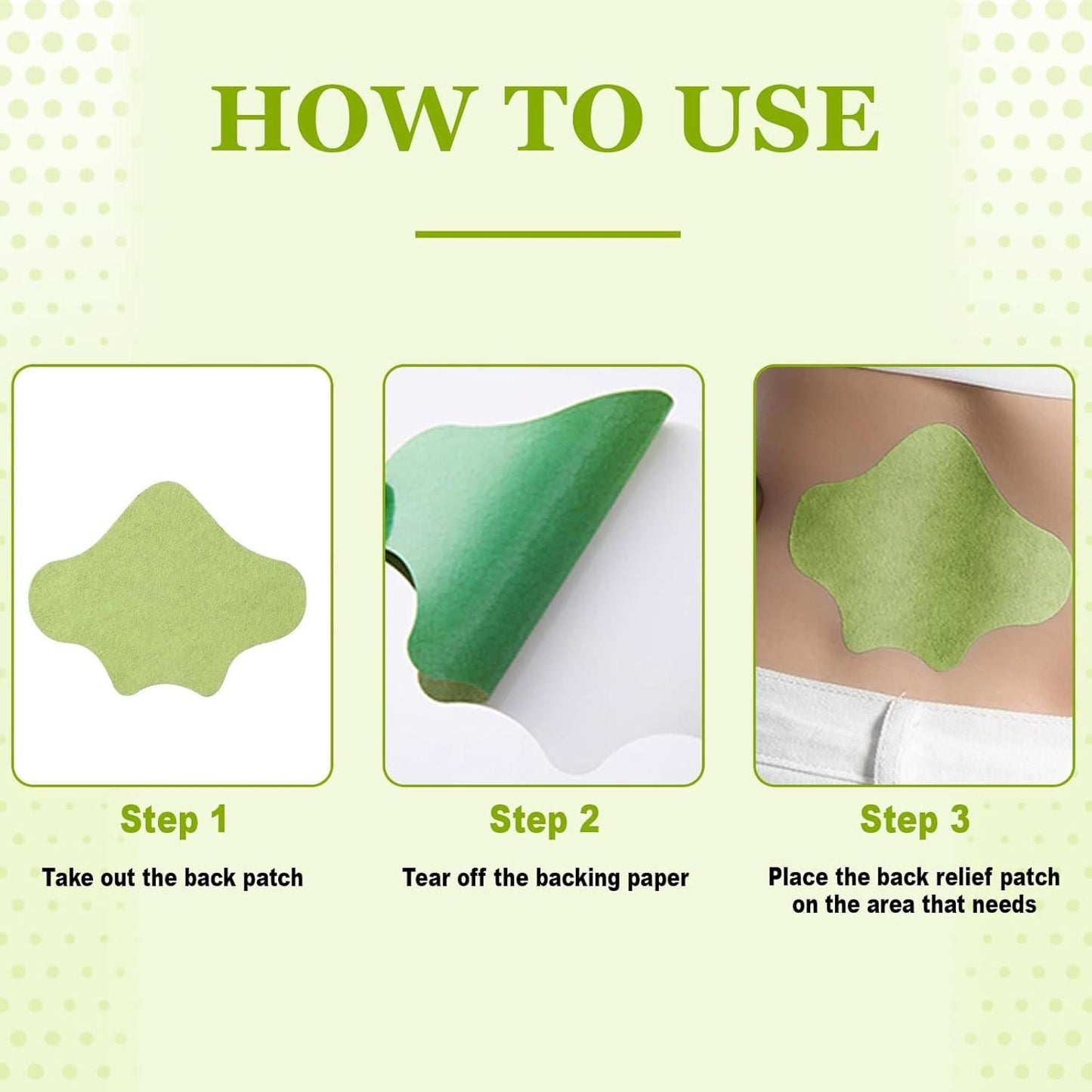 HOW TO USE

Step 1

Take out the back patch

Step 2

Tear off the backing paper

Step 3

Place the back relief patch on the area that needs