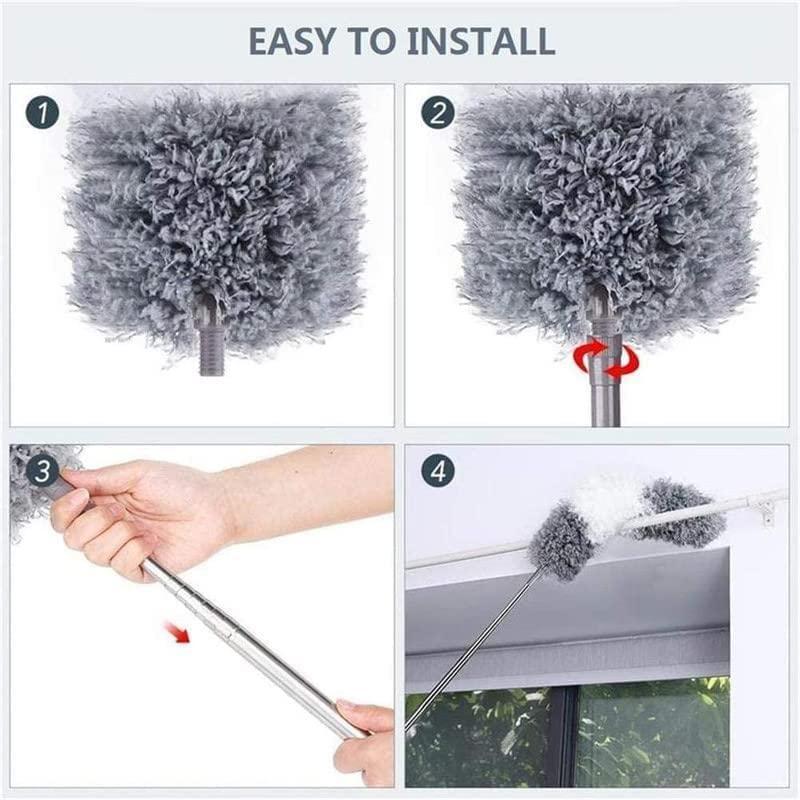 EASY TO INSTALL

1

2

3

4